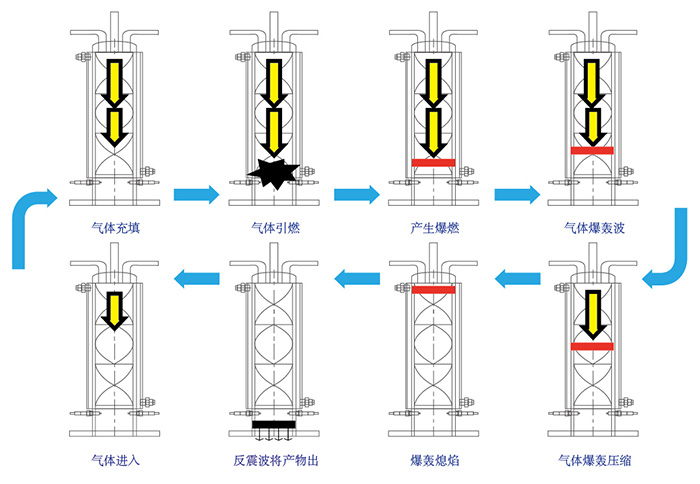 气体充填

气体引燃

产生爆燃

气体爆轰波

气体进入

反震波将产物出

爆轰熄焰

气体爆轰压缩